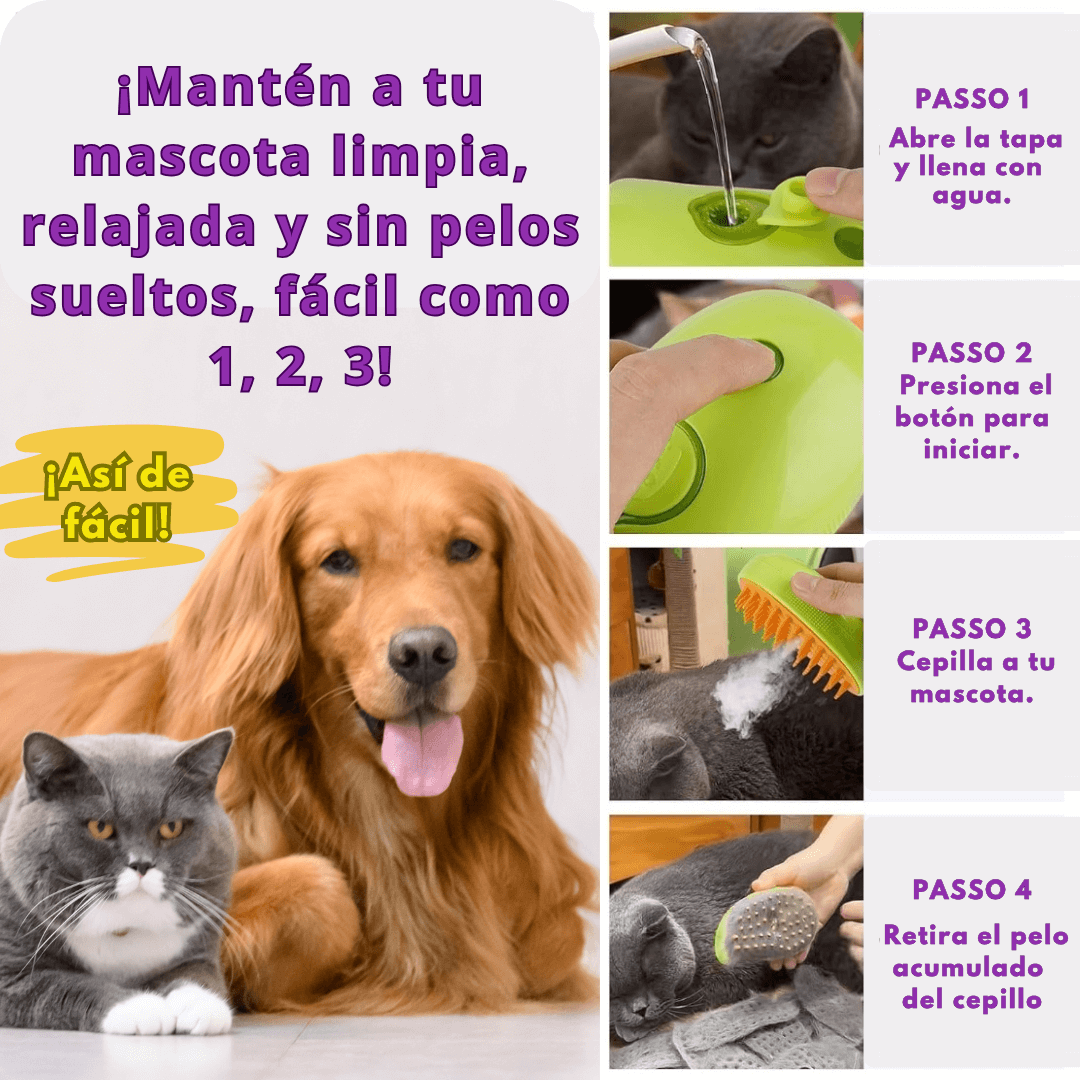 ¡Mantén a tu mascota limpia, relajada y sin pelos sueltos, fácil como 1, 2, 3!

¡Así de fácil!

PASSO 1
Abre la tapa y llena con agua.

PASSO 2
Presiona el botón para iniciar.

PASSO 3
Cepilla a tu mascota.

PASSO 4
Retira el pelo acumulado del cepillo